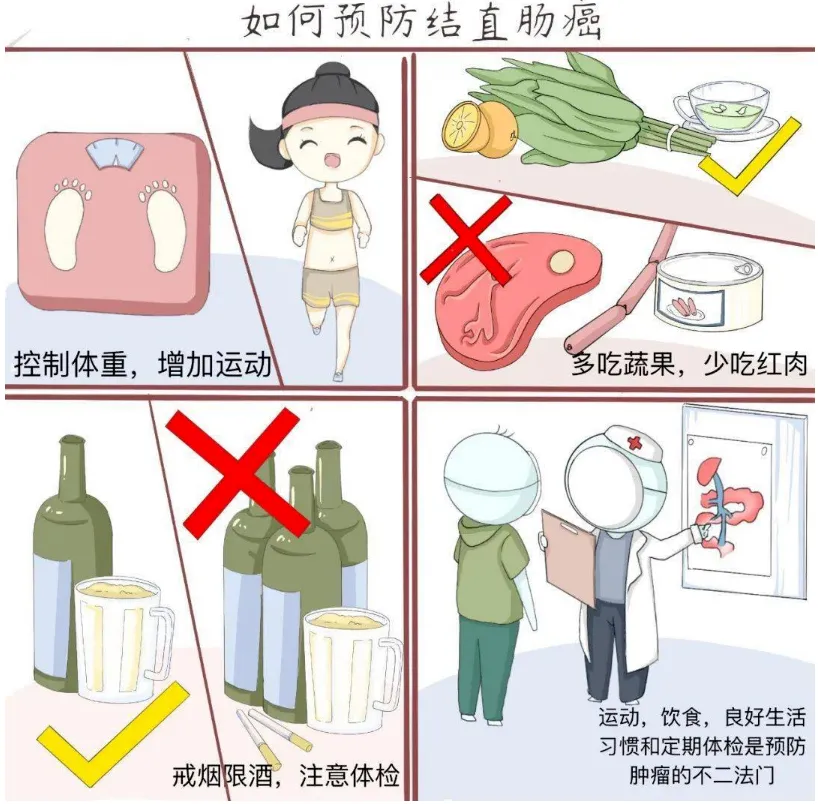 如何预防结直肠癌

控制体重，增加运动

多吃蔬果，少吃红肉

戒烟限酒，注意体检

运动，饮食，良好生活习惯和定期体检是预防肿瘤的不二法门