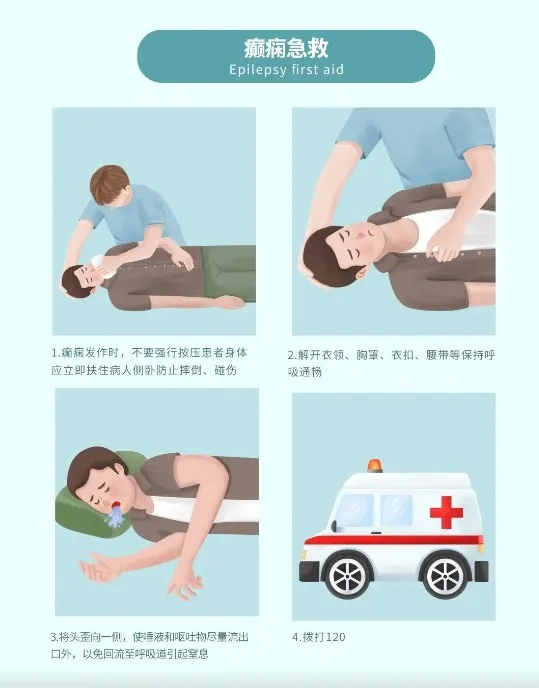 癫痫急救
Epilepsy first aid

1.癫痫发作时，不要强行按压患者身体应立即扶住病人侧卧防止摔倒、碰伤

2.解开衣领、胸罩、衣扣、腰带等保持呼吸通畅

3.将头歪向一侧，使唾液和呕吐物尽量流出口外，以免回流至呼吸道引起窒息

4.拨打120